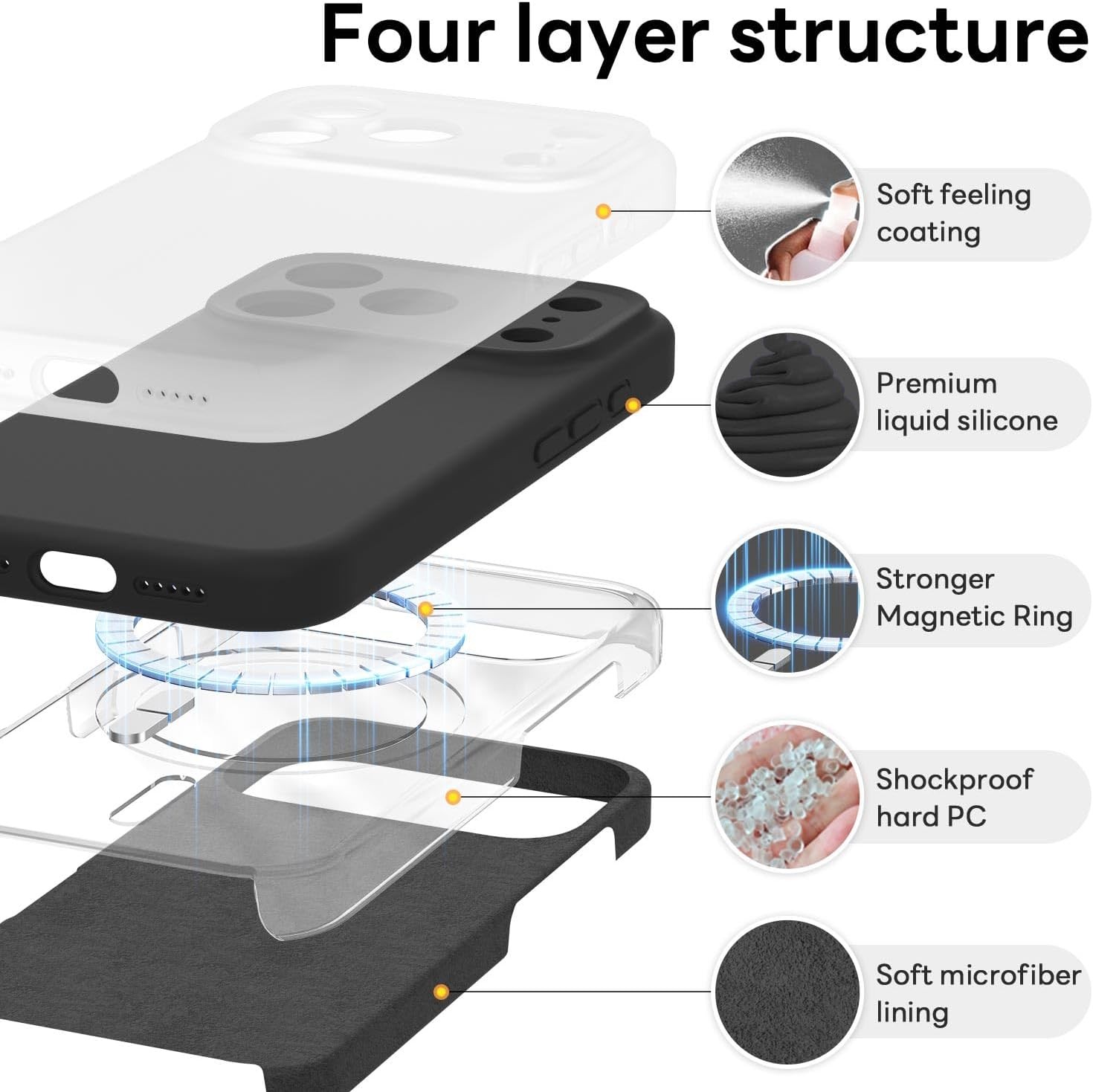 Four layer structure

Soft feeling coating

Premium liquid silicone

Stronger Magnetic Ring

Shockproof hard PC

Soft microfiber lining