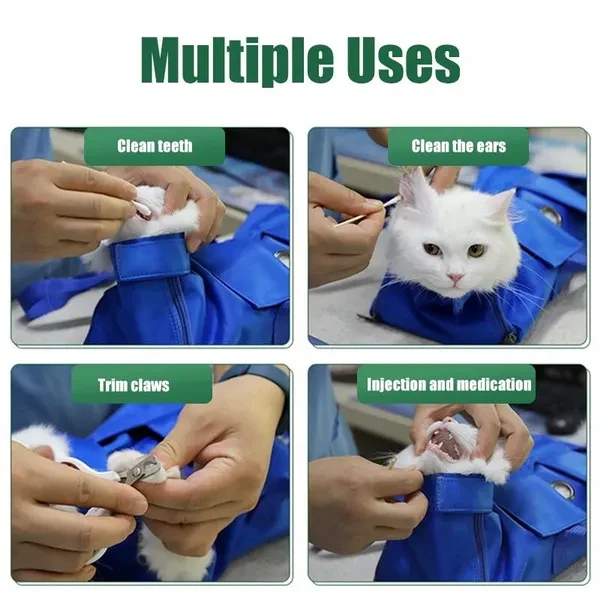 Multiple Uses

Clean teeth

Clean the ears

Trim claws

Injection and medication