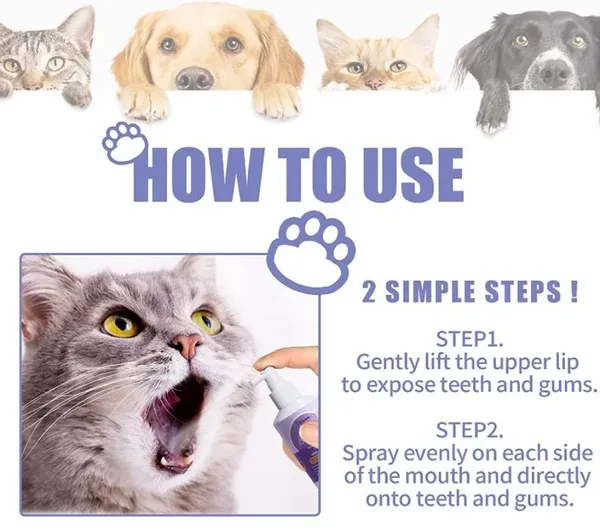 HOW TO USE

2 SIMPLE STEPS !

STEP1.
Gently lift the upper lip to expose teeth and gums.

STEP2.
Spray evenly on each side of the mouth and directly onto teeth and gums.