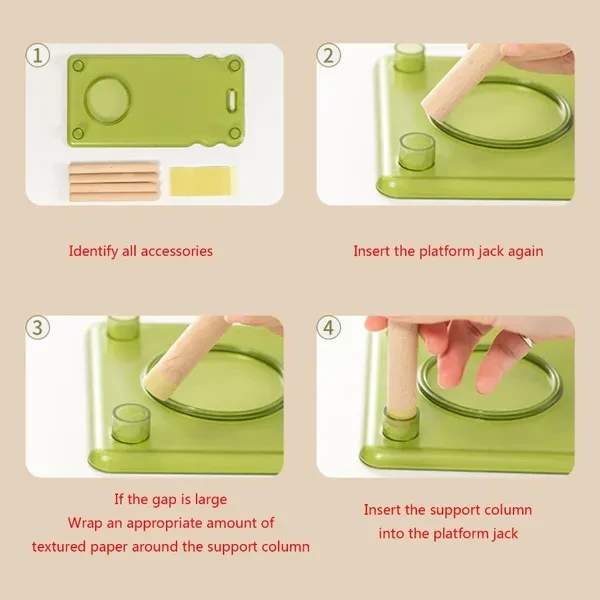 ①

Identify all accessories

②

Insert the platform jack again

③

If the gap is large
Wrap an appropriate amount of textured paper around the support column

④

Insert the support column into the platform jack